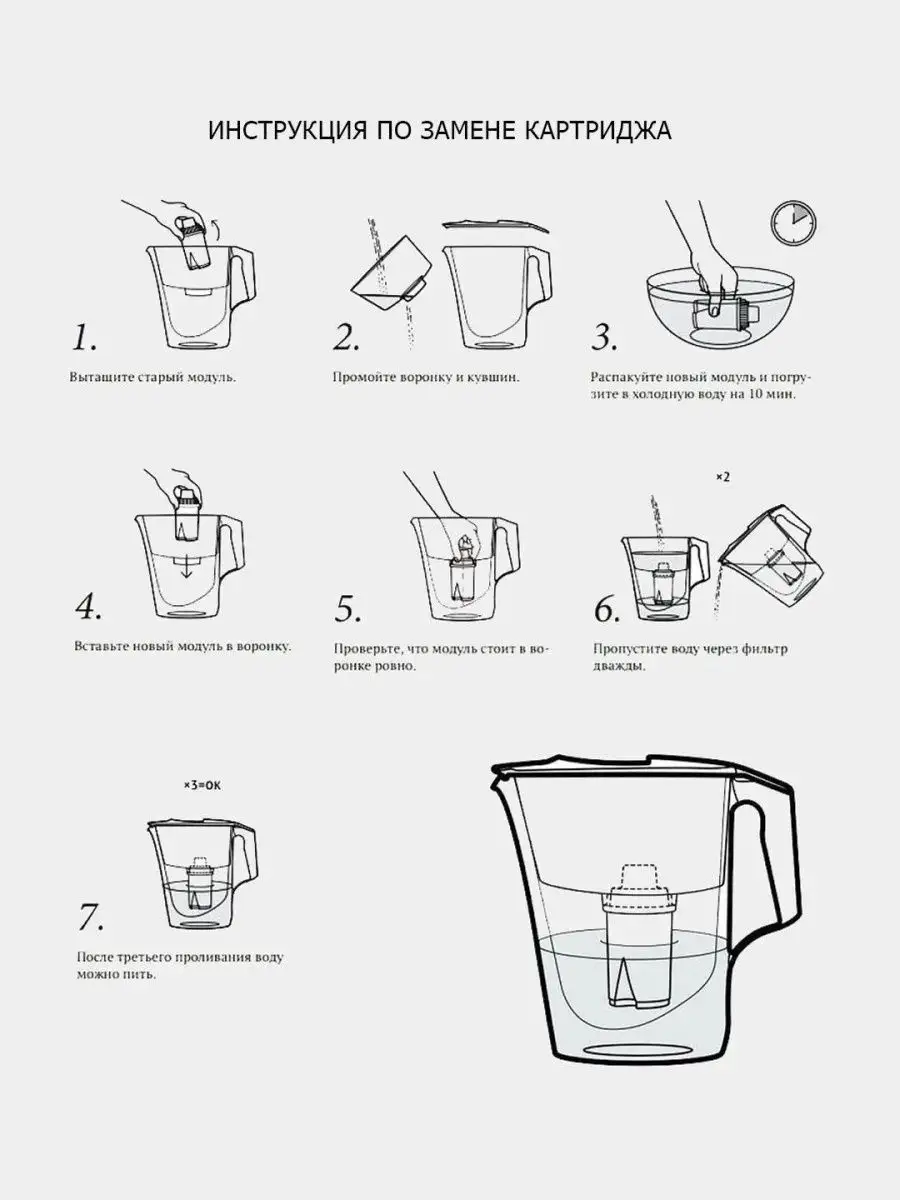 ИНСТРУКЦИЯ ПО ЗАМЕНЕ КАРТРИДЖА

1.

Вытащите старый модуль.

2.

Промойте воронку и кувшин.

3.

Распакуйте новый модуль и погрузите в холодную воду на 10 мин.

4.

Вставьте новый модуль в воронку.

5.

Проверьте, что модуль стоит в воронке ровно.

×2

6.

Пропустите воду через фильтр дважды.

×3=OK

7.

После третьего проливания воду можно пить.