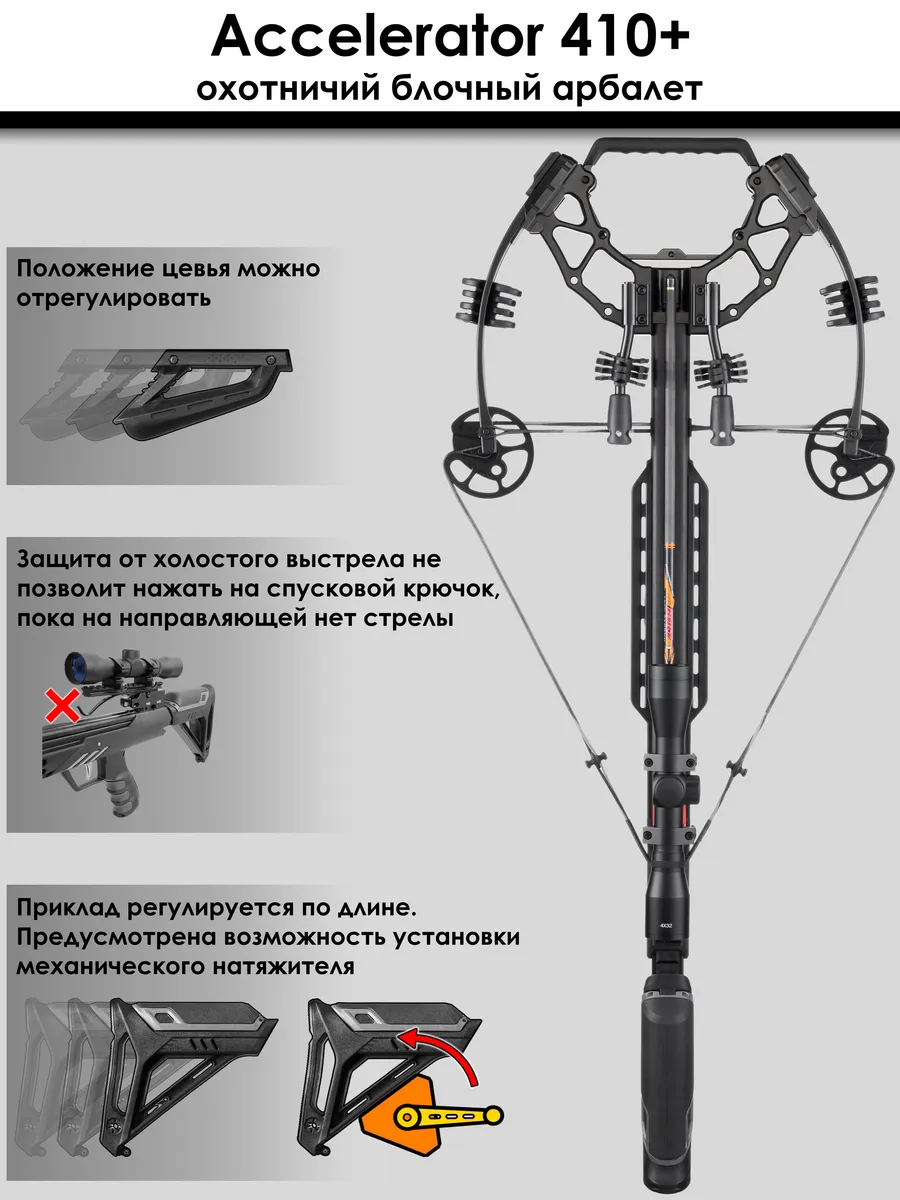 Accelerator 410+
охотничий блочный арбалет

Положение цевья можно отрегулировать

Защита от холостого выстрела не позволит нажать на спусковой крючок, пока на направляющей нет стрелы

Приклад регулируется по длине. Предусмотрена возможность установки механического натяжителя

4X32