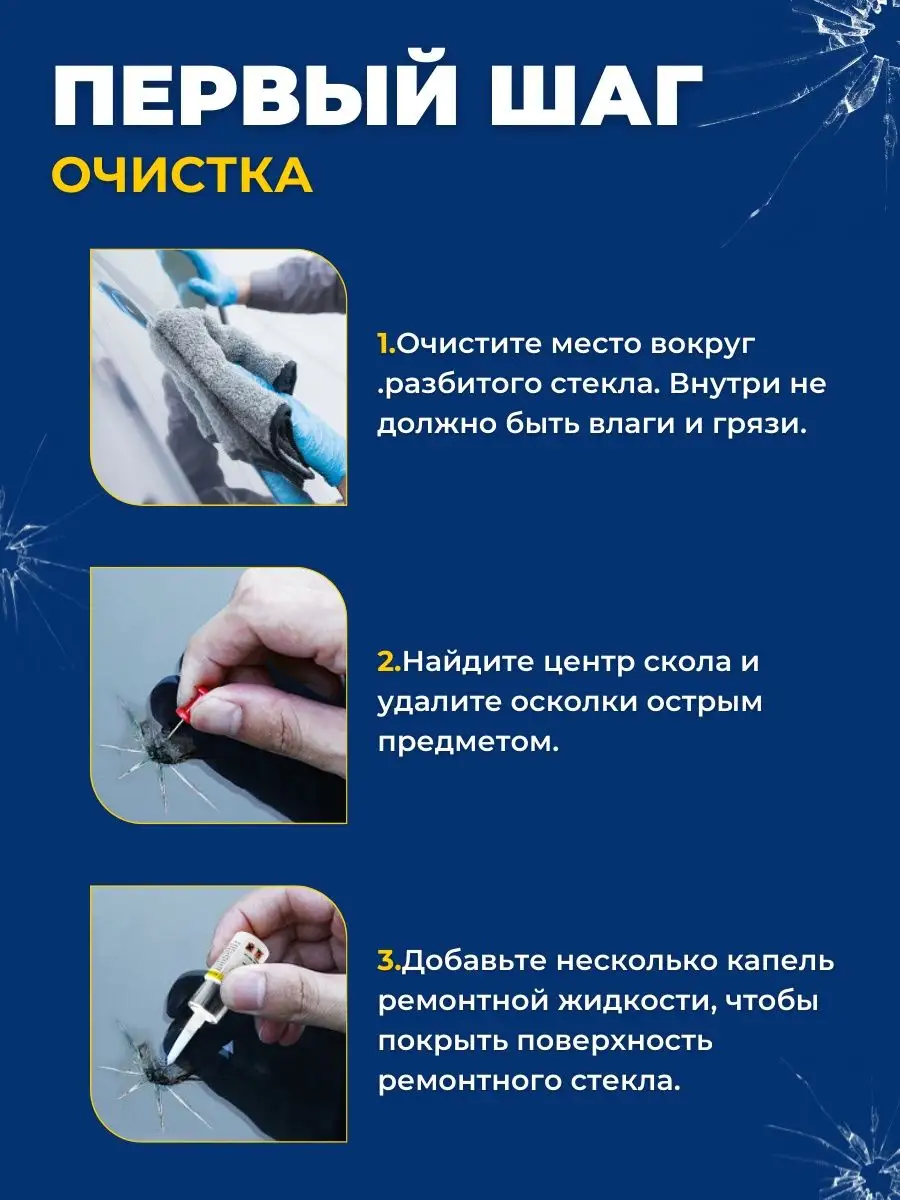 ПЕРВЫЙ ШАГ
ОЧИСТКА

1.Очистите место вокруг .разбитого стекла. Внутри не должно быть влаги и грязи.

2.Найдите центр скола и удалите осколки острым предметом.

3.Добавьте несколько капель ремонтной жидкости, чтобы покрыть поверхность ремонтного стекла.