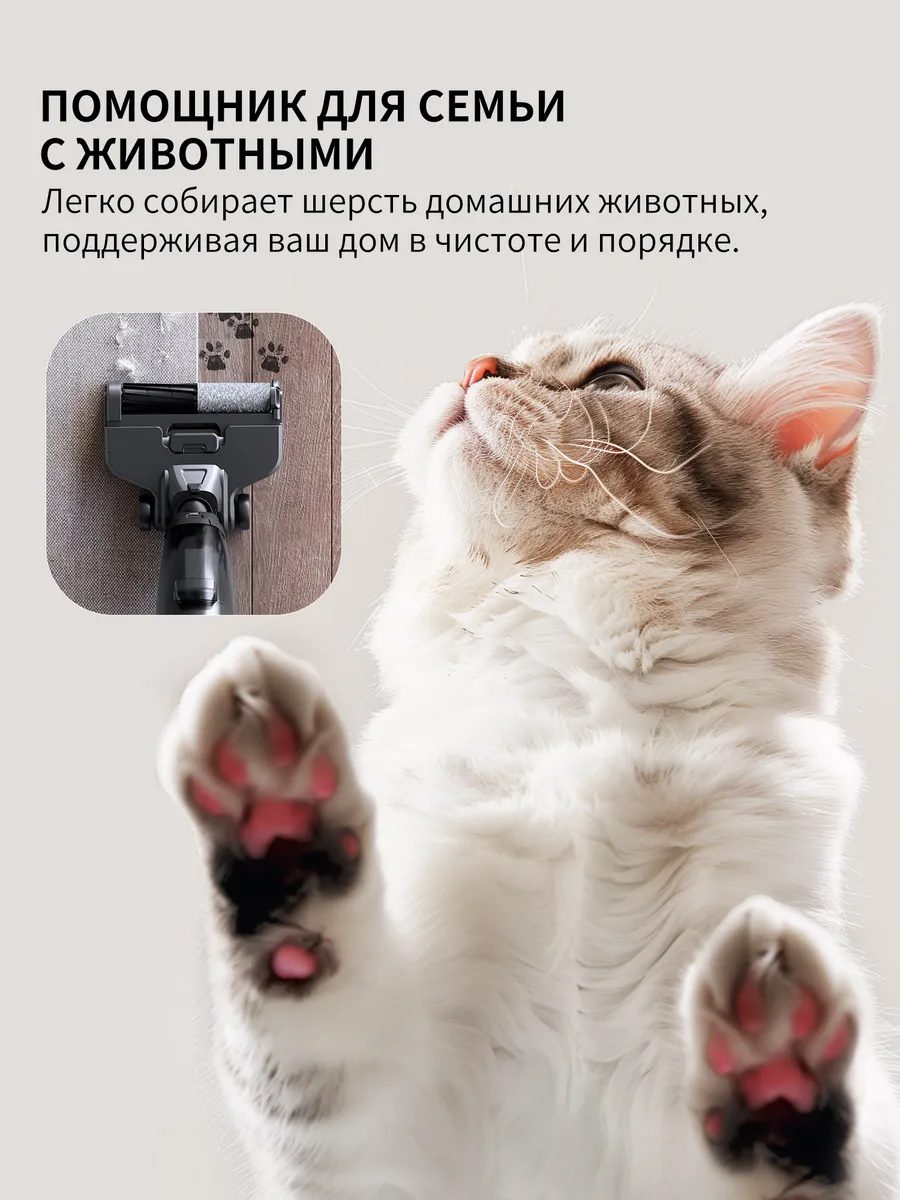 ПОМОЩНИК ДЛЯ СЕМЬИ С ЖИВОТНЫМИ

Легко собирает шерсть домашних животных, поддерживая ваш дом в чистоте и порядке.