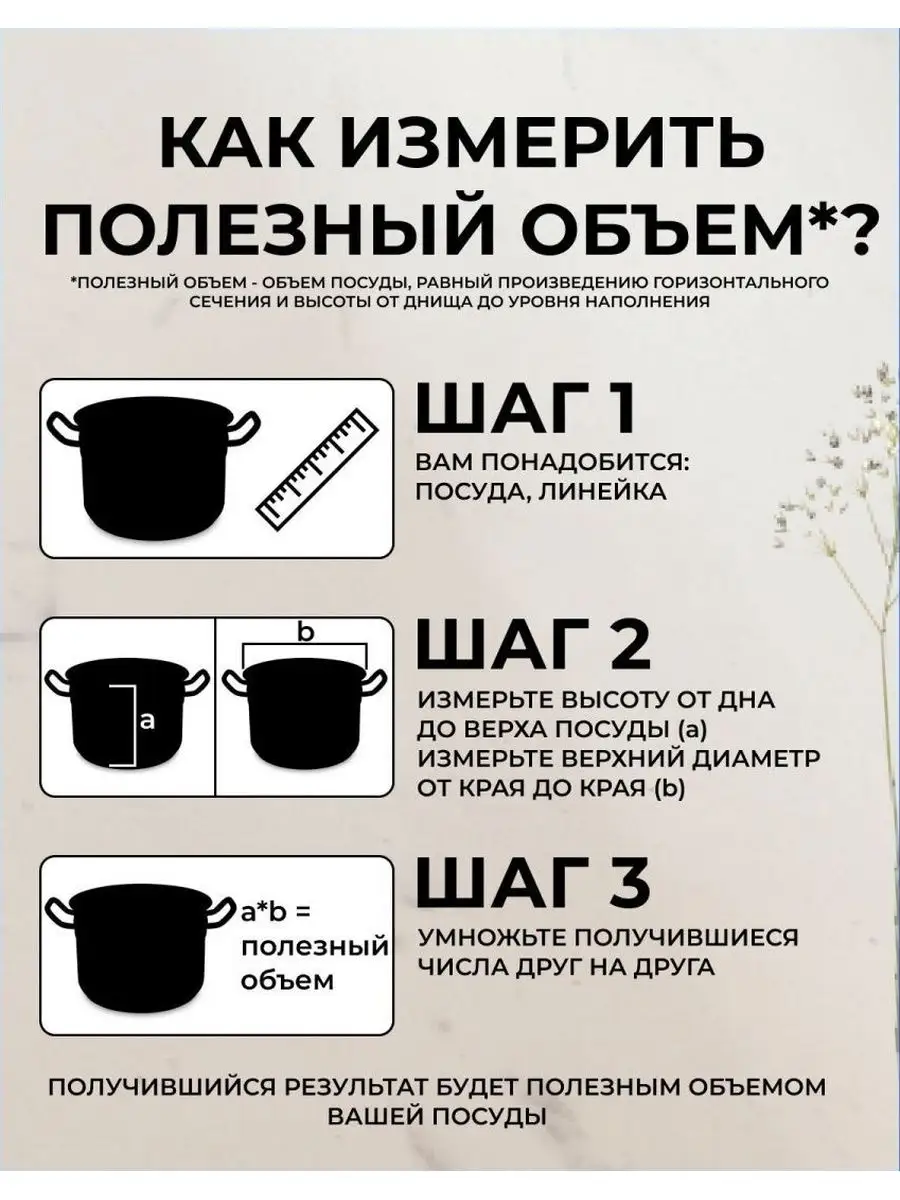 КАК ИЗМЕРИТЬ ПОЛЕЗНЫЙ ОБЪЕМ*?

*ПОЛЕЗНЫЙ ОБЪЕМ - ОБЪЕМ ПОСУДЫ, РАВНЫЙ ПРОИЗВЕДЕНИЮ ГОРИЗОНТАЛЬНОГО СЕЧЕНИЯ И ВЫСОТЫ ОТ ДНИЩА ДО УРОВНЯ НАПОЛНЕНИЯ

ШАГ 1

ВАМ ПОНАДОБИТСЯ: ПОСУДА, ЛИНЕЙКА

a

b

ШАГ 2

ИЗМЕРЬТЕ ВЫСОТУ ОТ ДНА ДО ВЕРХА ПОСУДЫ (a)
ИЗМЕРЬТЕ ВЕРХНИЙ ДИАМЕТР ОТ КРАЯ ДО КРАЯ (b)

a*b = полезный объем

ШАГ 3

УМНОЖЬТЕ ПОЛУЧИВШИЕСЯ ЧИСЛА ДРУГ НА ДРУГА

ПОЛУЧИВШИЙСЯ РЕЗУЛЬТАТ БУДЕТ ПОЛЕЗНЫМ ОБЪЕМОМ ВАШЕЙ ПОСУДЫ