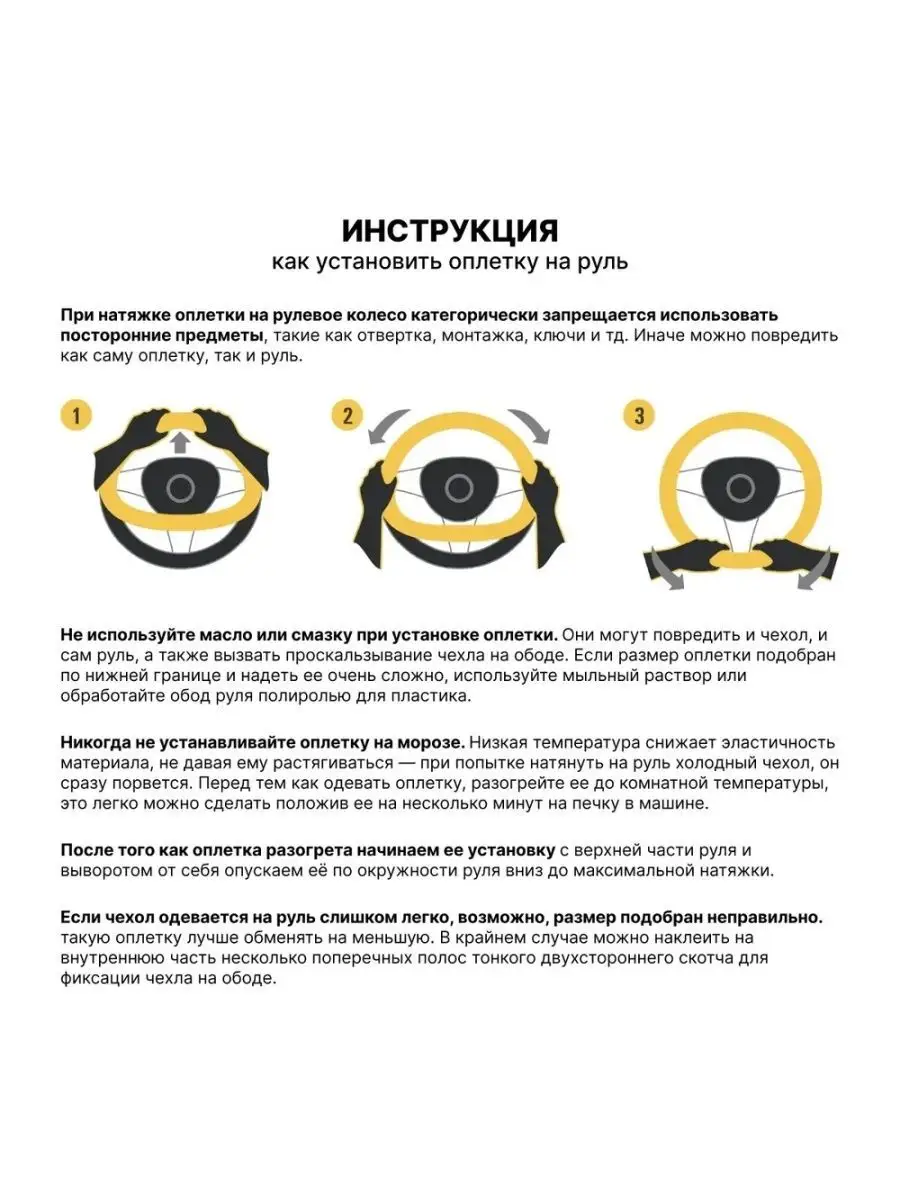 ИНСТРУКЦИЯ
как установить оплетку на руль

При натяжке оплетки на рулевое колесо категорически запрещается использовать посторонние предметы, такие как отвертка, монтажка, ключи и тд. Иначе можно повредить как саму оплетку, так и руль.

1

2

3

Не используйте масло или смазку при установке оплетки. Они могут повредить и чехол, и сам руль, а также вызвать проскальзывание чехла на ободе. Если размер оплетки подобран по нижней границе и надеть ее очень сложно, используйте мыльный раствор или обработайте обод руля полиролью для пластика.

Никогда не устанавливайте оплетку на морозе. Низкая температура снижает эластичность материала, не давая ему растягиваться — при попытке натянуть на руль холодный чехол, он сразу порвется. Перед тем как одевать оплетку, разогрейте ее до комнатной температуры, это легко можно сделать положив ее на несколько минут на печку в машине.

После того как оплетка разогрета начинаем ее установку с верхней части руля и выворотом от себя опускаем её по окружности руля вниз до максимальной натяжки.

Если чехол одевается на руль слишком легко, возможно, размер подобран неправильно. такую оплетку лучше обменять на меньшую. В крайнем случае можно наклеить на внутреннюю часть несколько поперечных полос тонкого двухстороннего скотча для фиксации чехла на ободе.