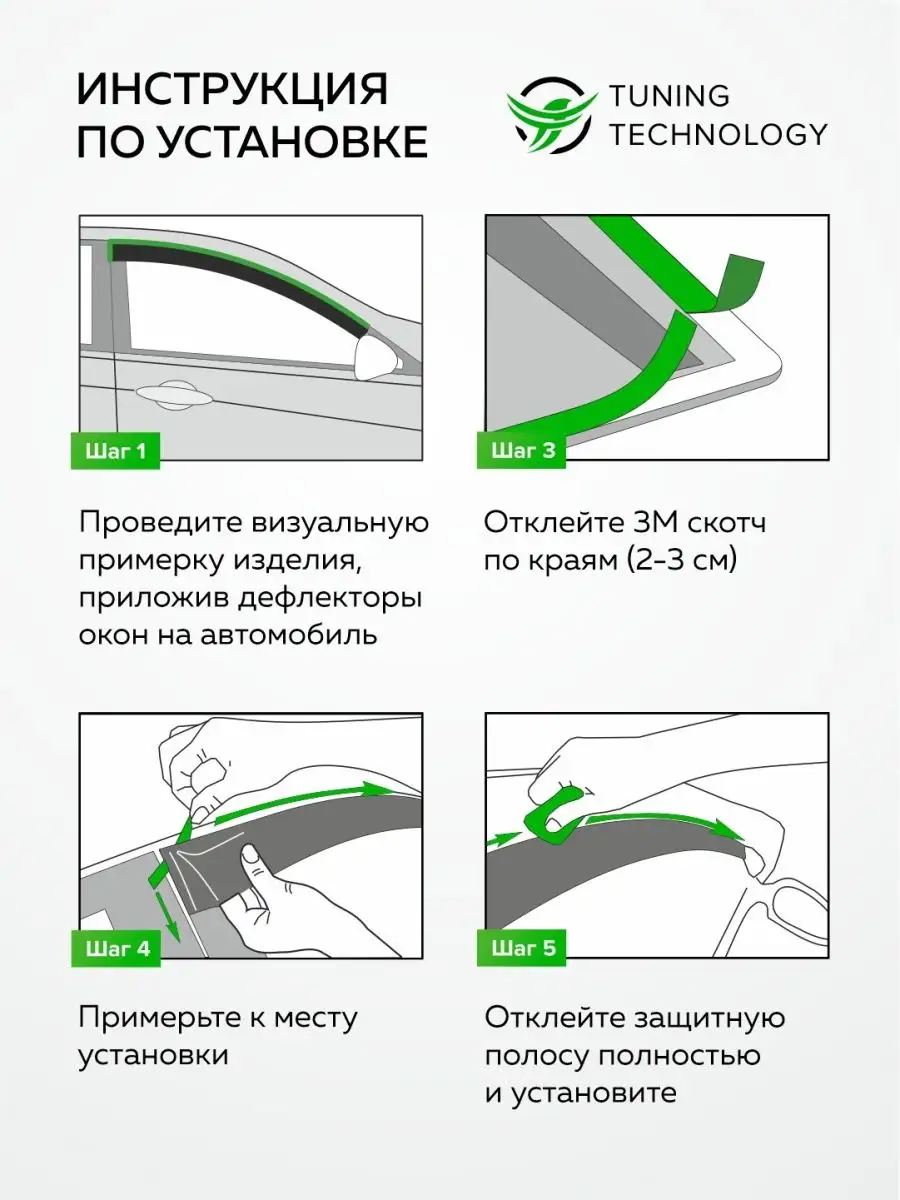 ИНСТРУКЦИЯ ПО УСТАНОВКЕ

TUNING TECHNOLOGY

Шаг 1

Проведите визуальную примерку изделия, приложив дефлекторы окон на автомобиль

Шаг 3

Отклейте 3М скотч по краям (2-3 см)

Шаг 4

Примерьте к месту установки

Шаг 5

Отклейте защитную полосу полностью и установите