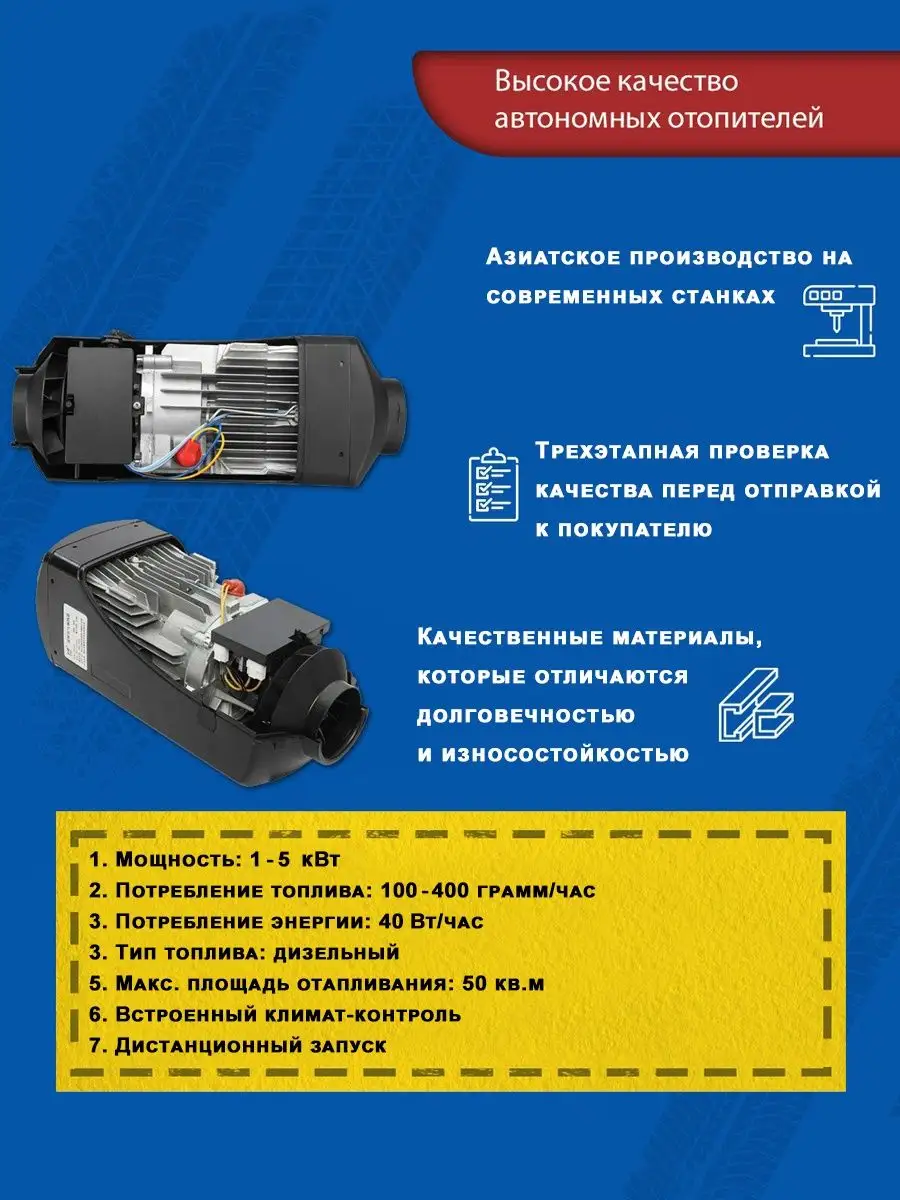 Высокое качество автономных отопителей

Азиатское производство на современных станках

Трехэтапная проверка качества перед отправкой к покупателю

Качественные материалы, которые отличаются долговечностью и износостойкостью

1. Мощность: 1 - 5 кВт
2. Потребление топлива: 100 - 400 грамм/час
3. Потребление энергии: 40 Вт/час
3. Тип топлива: дизельный
5. Макс. площадь отапливания: 50 кв.м
6. Встроенный климат-контроль
7. Дистанционный запуск